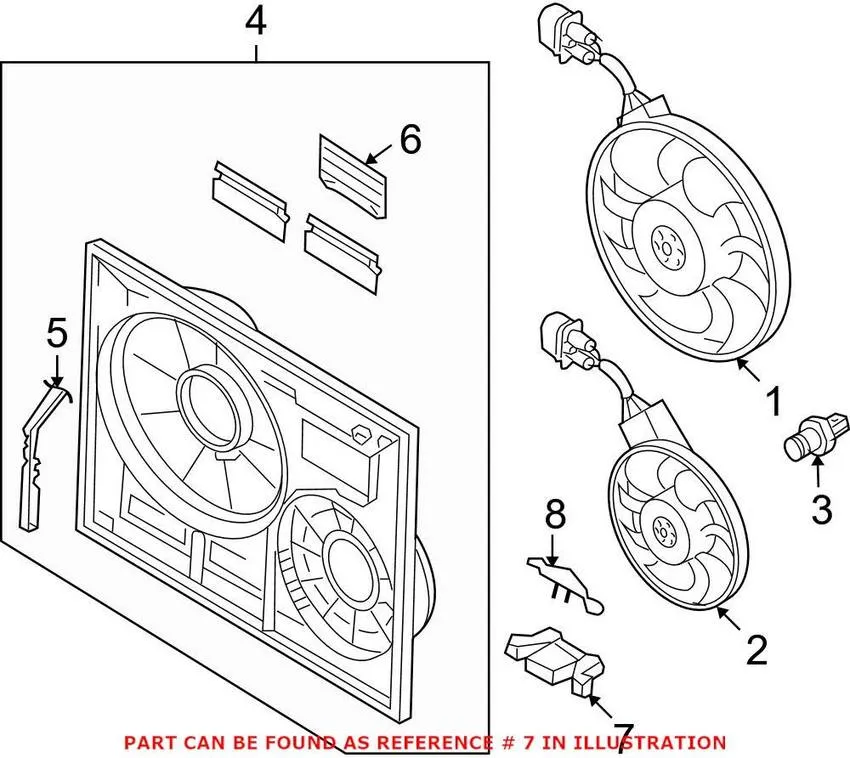 4
6
5
1
3
8
2
7
PART CAN BE FOUND AS REFERENCE # 7 IN ILLUSTRATION